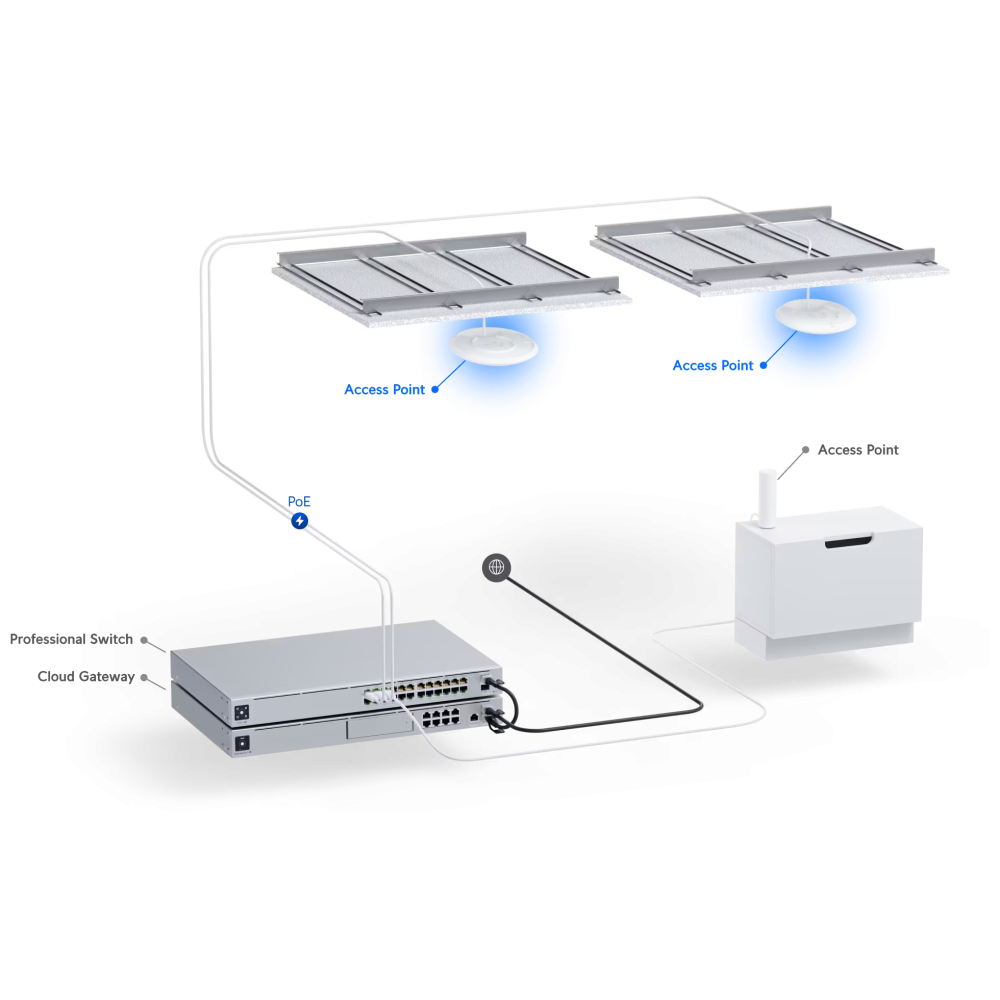 Access Point

Access Point

Access Point

PoE

Professional Switch

Cloud Gateway